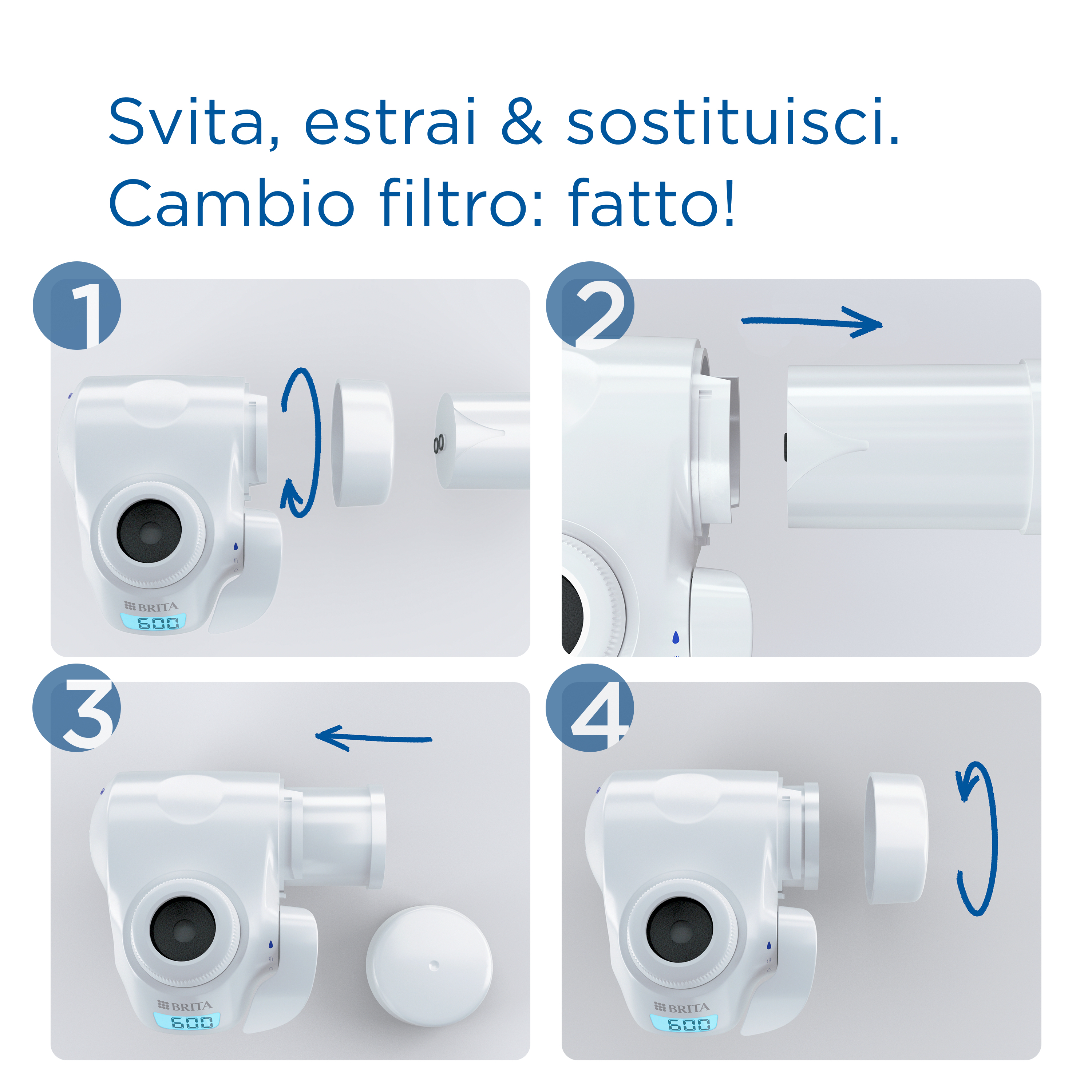 Svita, estrai & sostituisci.
Cambio filtro: fatto!

1

BRITA
600

2

3

BRITA
600

4

BRITA
600