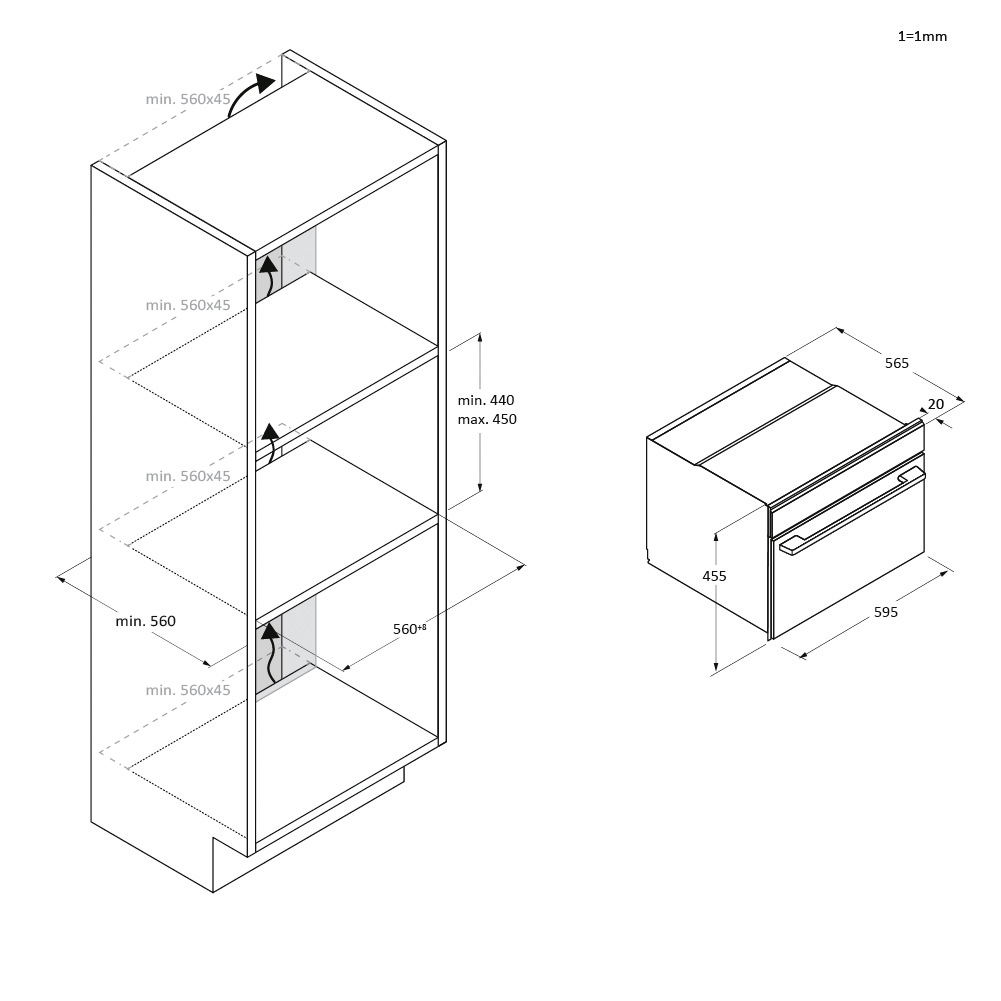 1=1mm

min. 560x45

min. 560x45

min. 440
max. 450

min. 560x45

min. 560

$560^{+8}$

min. 560x45

565

20

455

595