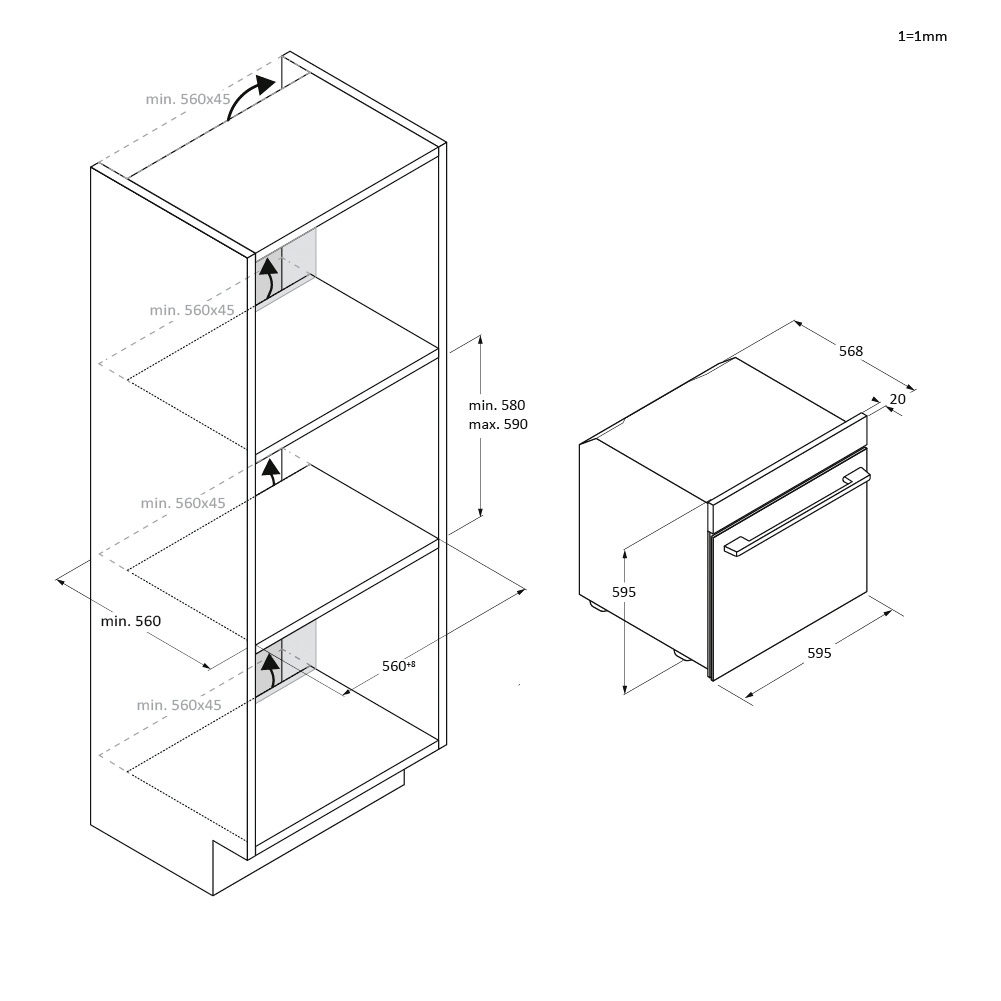 1=1mm

min. 560x45

min. 560x45

min. 580
max. 590

min. 560x45

min. 560

$560^{+8}$

min. 560x45

568

20

595

595