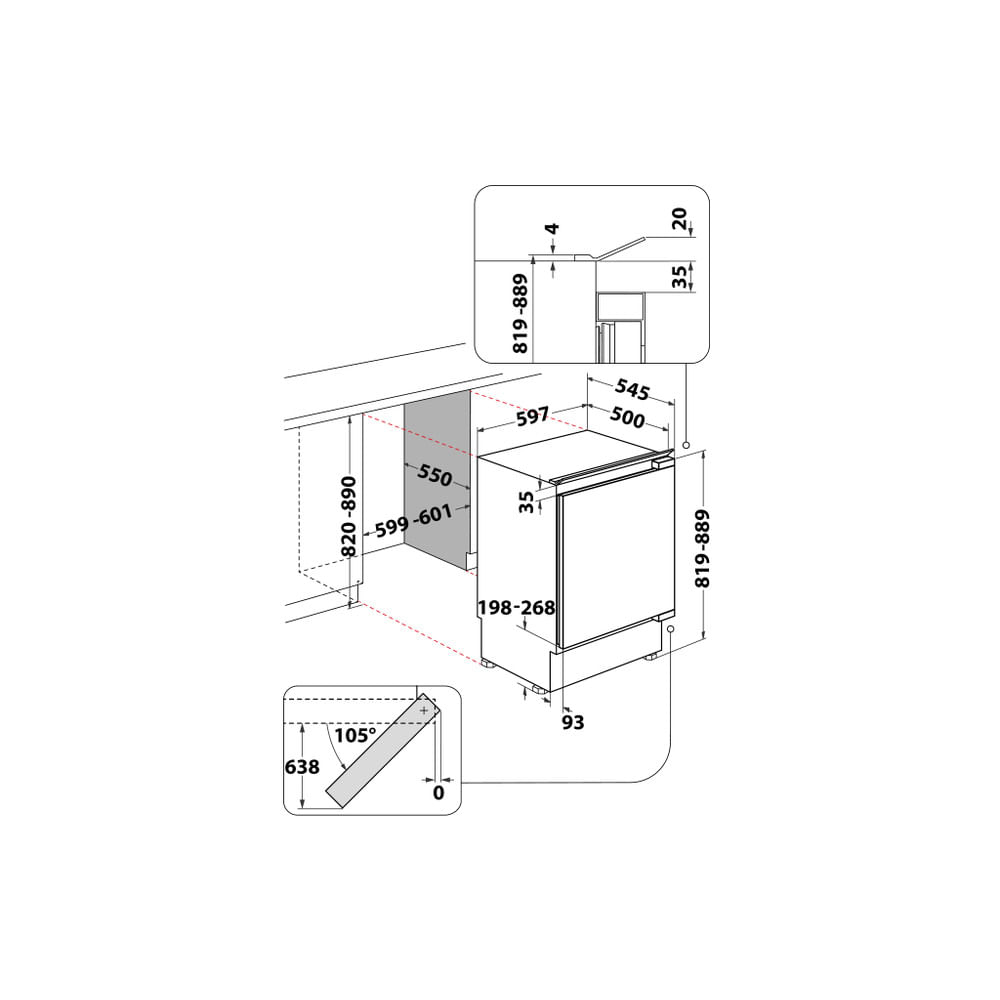 4
20
35
819-889
545
597
500
550
35
820-890
599-601
819-889
198-268
93
105°
638
0