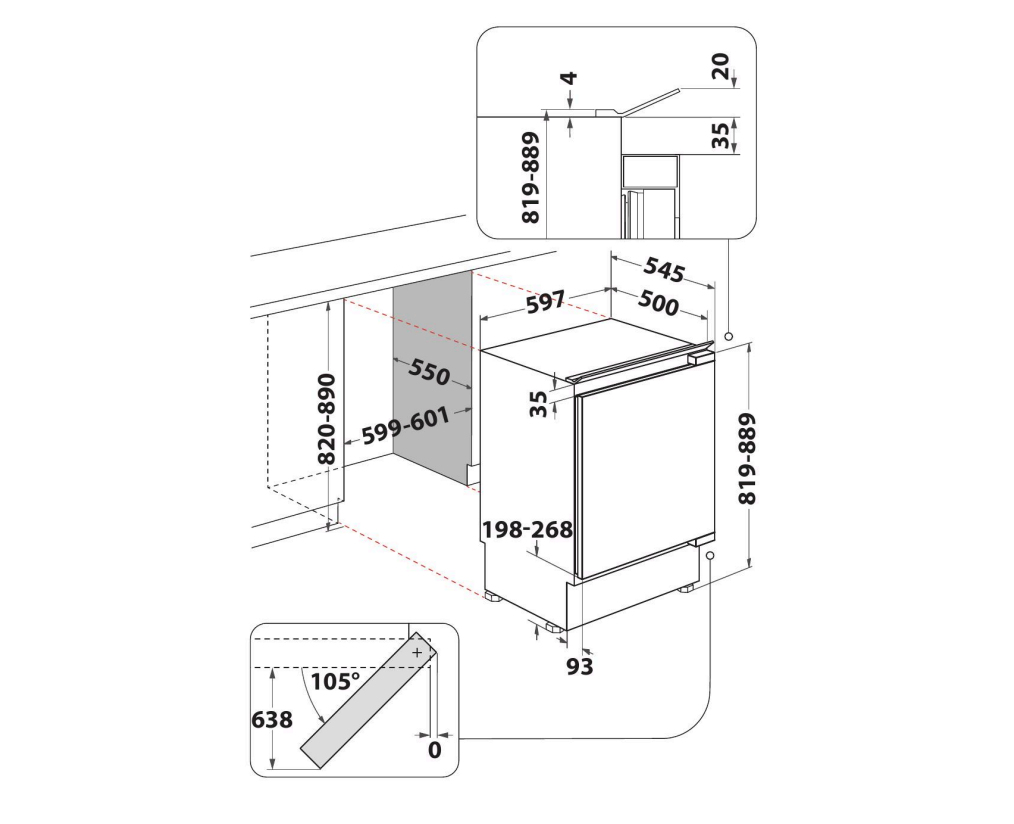 4
20
35
819-889
545
597
500
550
35
820-890
599-601
819-889
198-268
93
105°
638
0