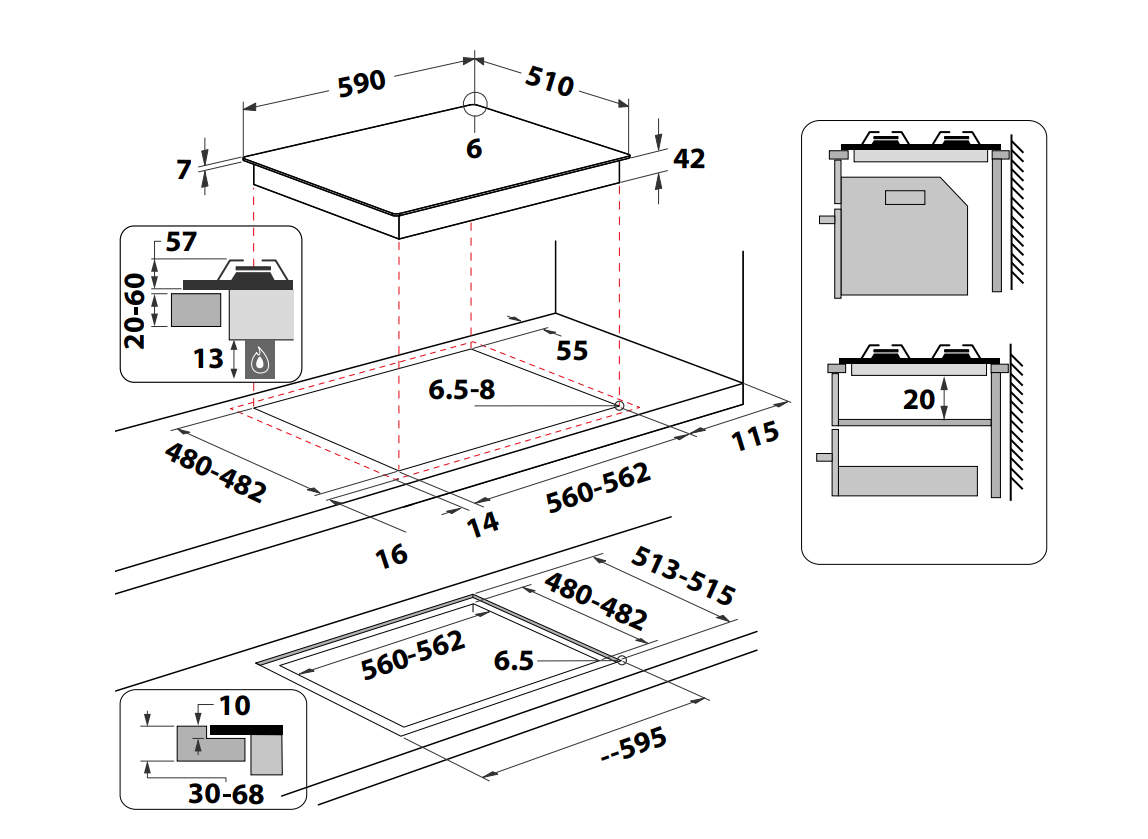 590
510
6
7
42
57
20-60
13
55
6.5-8
115
480-482
560-562
14
16
20
513-515
480-482
560-562
6.5
--595
10
30-68