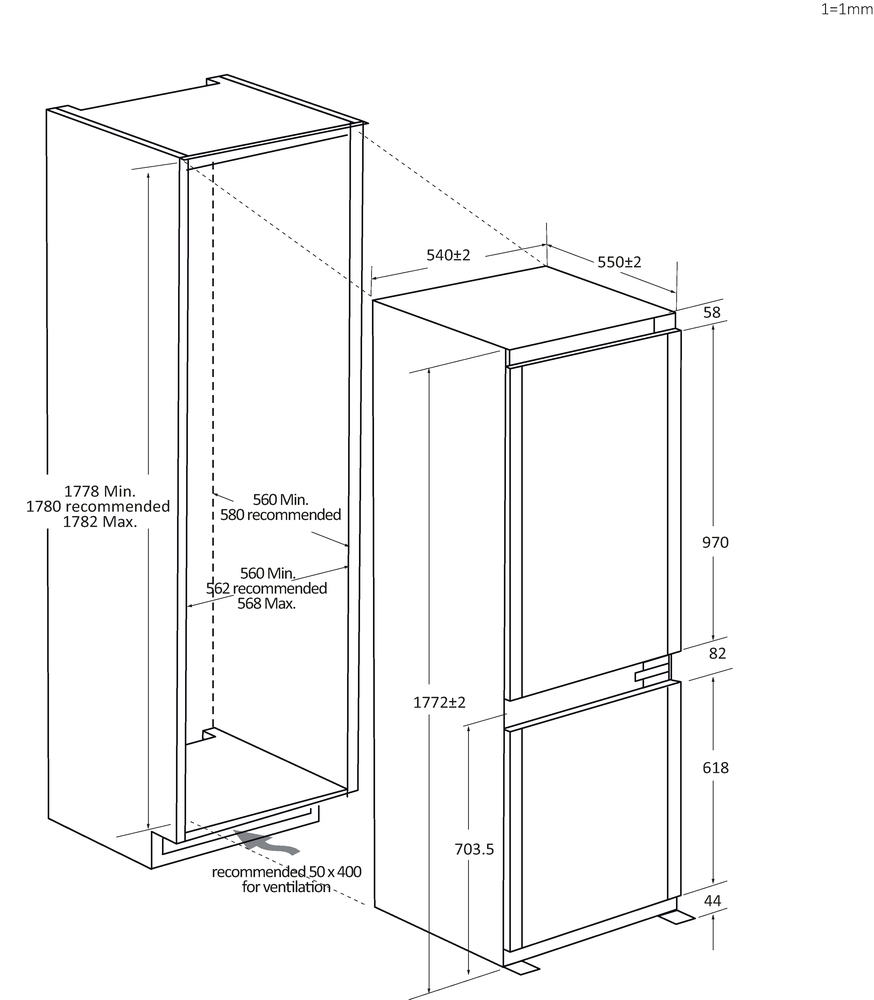 1=1mm

1778 Min.
1780 recommended
1782 Max.

560 Min.
580 recommended

560 Min.
562 recommended
568 Max.

recommended 50 x 400
for ventilation

540±2

550±2

58

970

82

618

44

1772±2

703.5