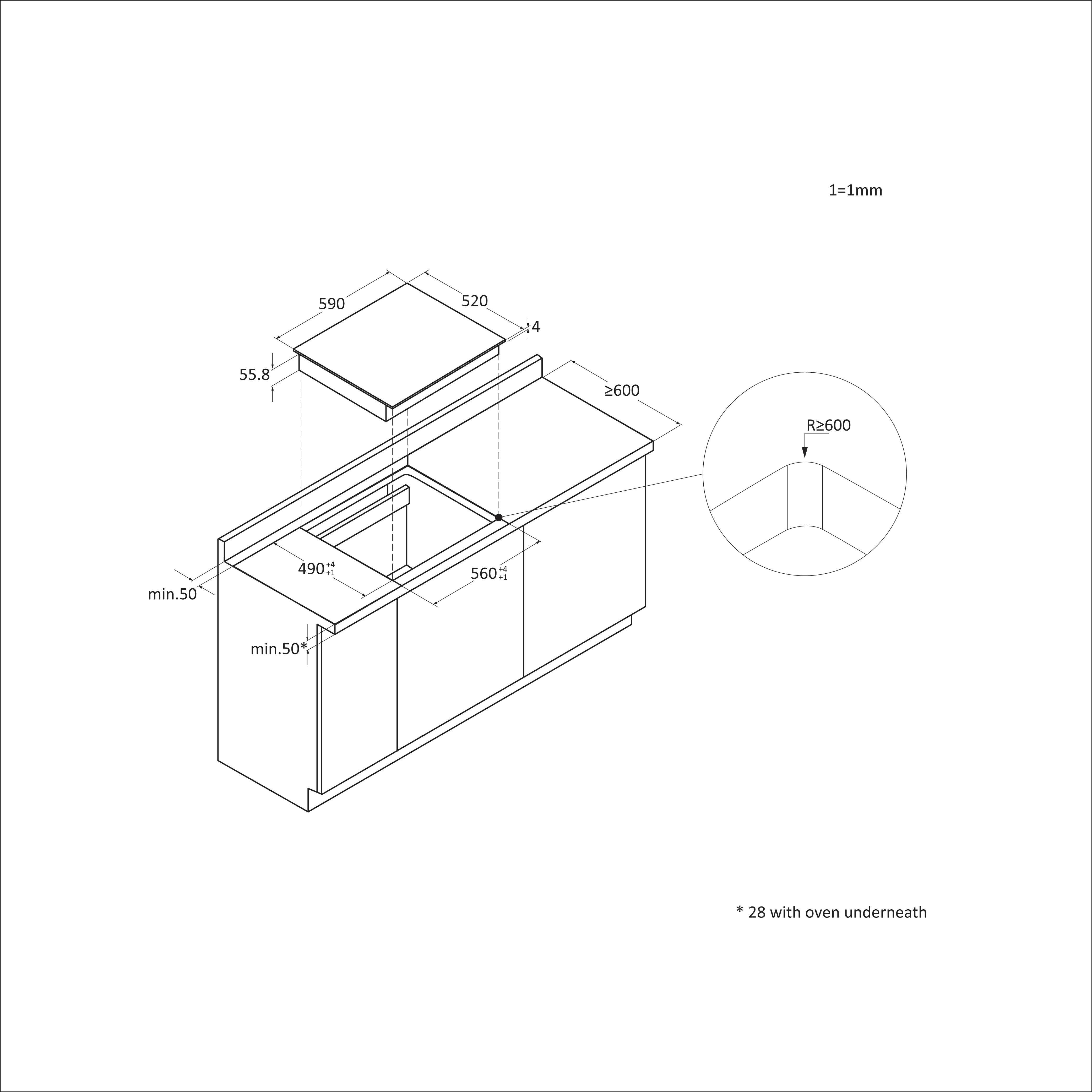 1=1mm

590

520

4

55.8

≥600

R≥600

$490^{+4}_{+1}$

$560^{+4}_{+1}$

min.50

min.50*

* 28 with oven underneath