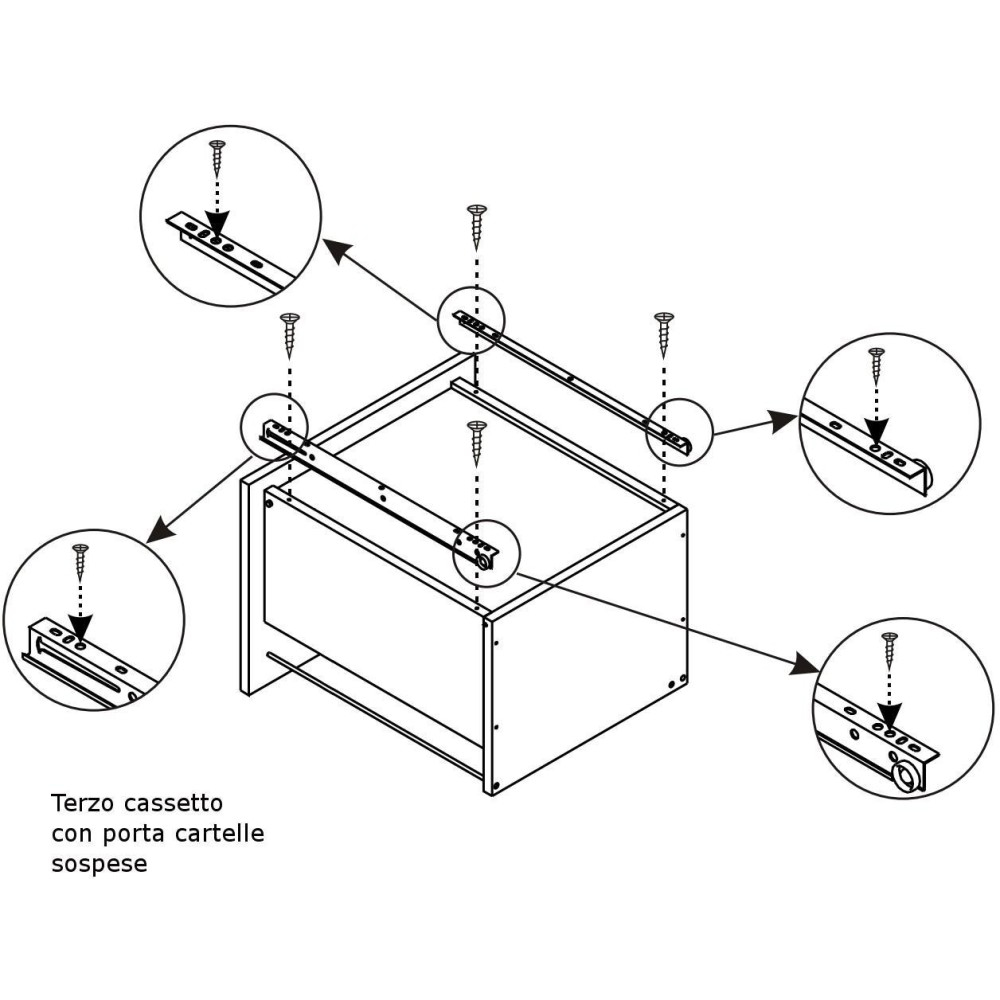 Terzo cassetto
con porta cartelle
sospese