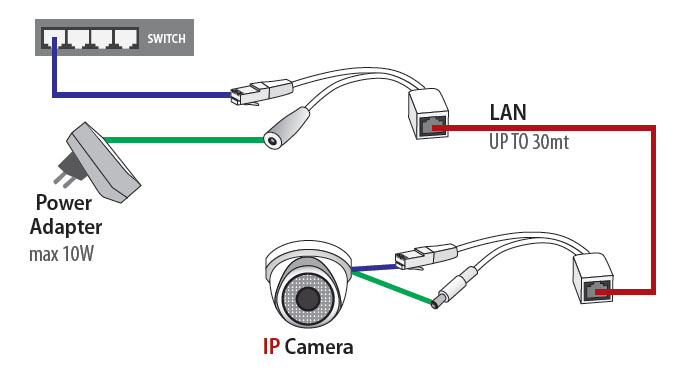 SWITCH

LAN
UP TO 30mt

Power
Adapter
max 10W

IP Camera