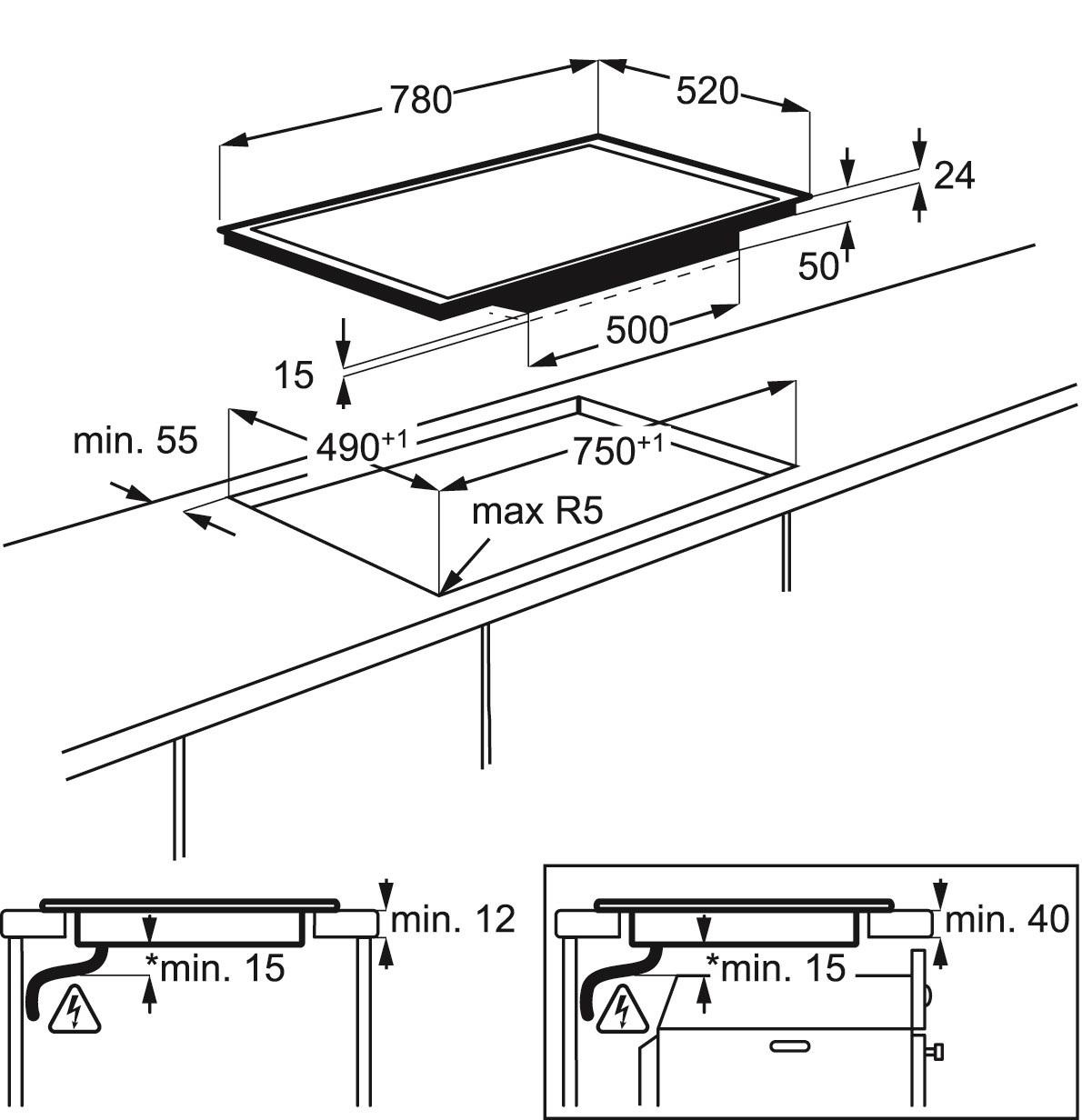 780

520

24

50

500

15

min. 55

$490^{+1}$

$750^{+1}$

max R5

min. 12

*min. 15

min. 40

*min. 15