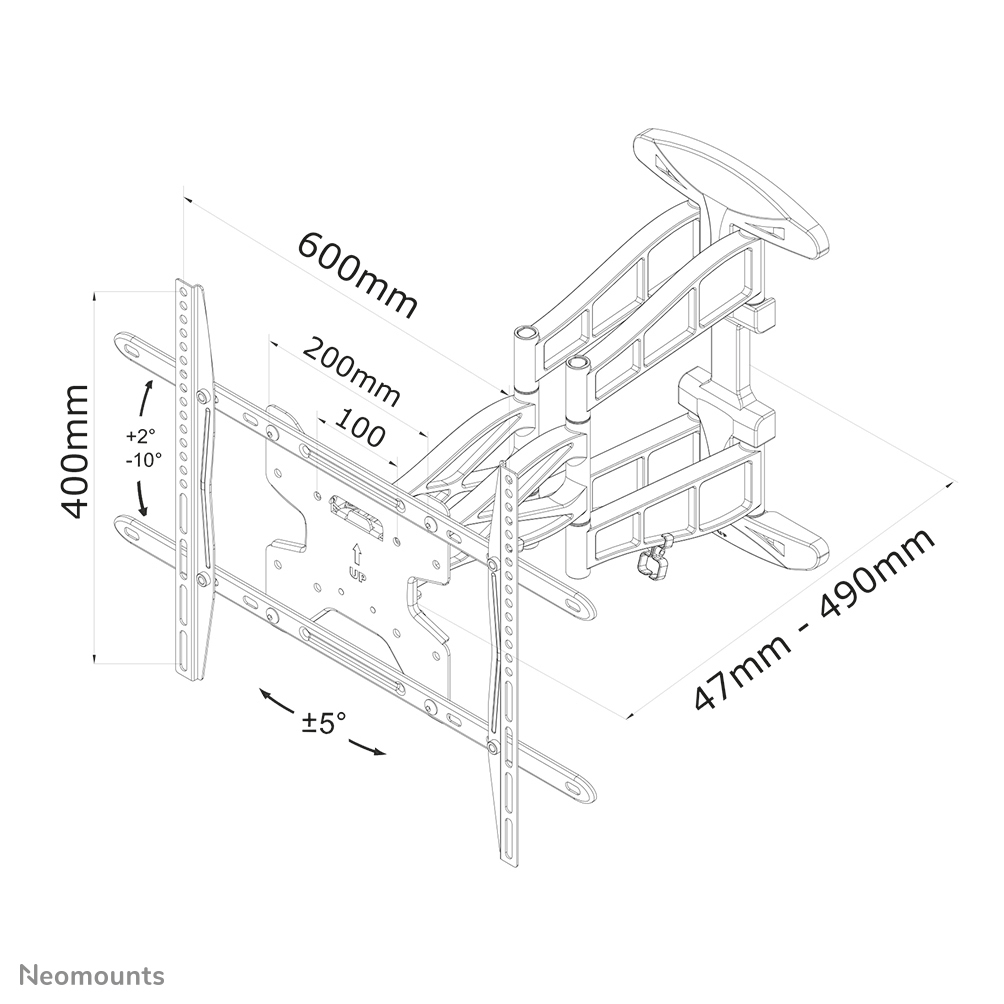 600mm
200mm
100
400mm
+2°
-10°
UP
±5°
47mm - 490mm
Neomounts