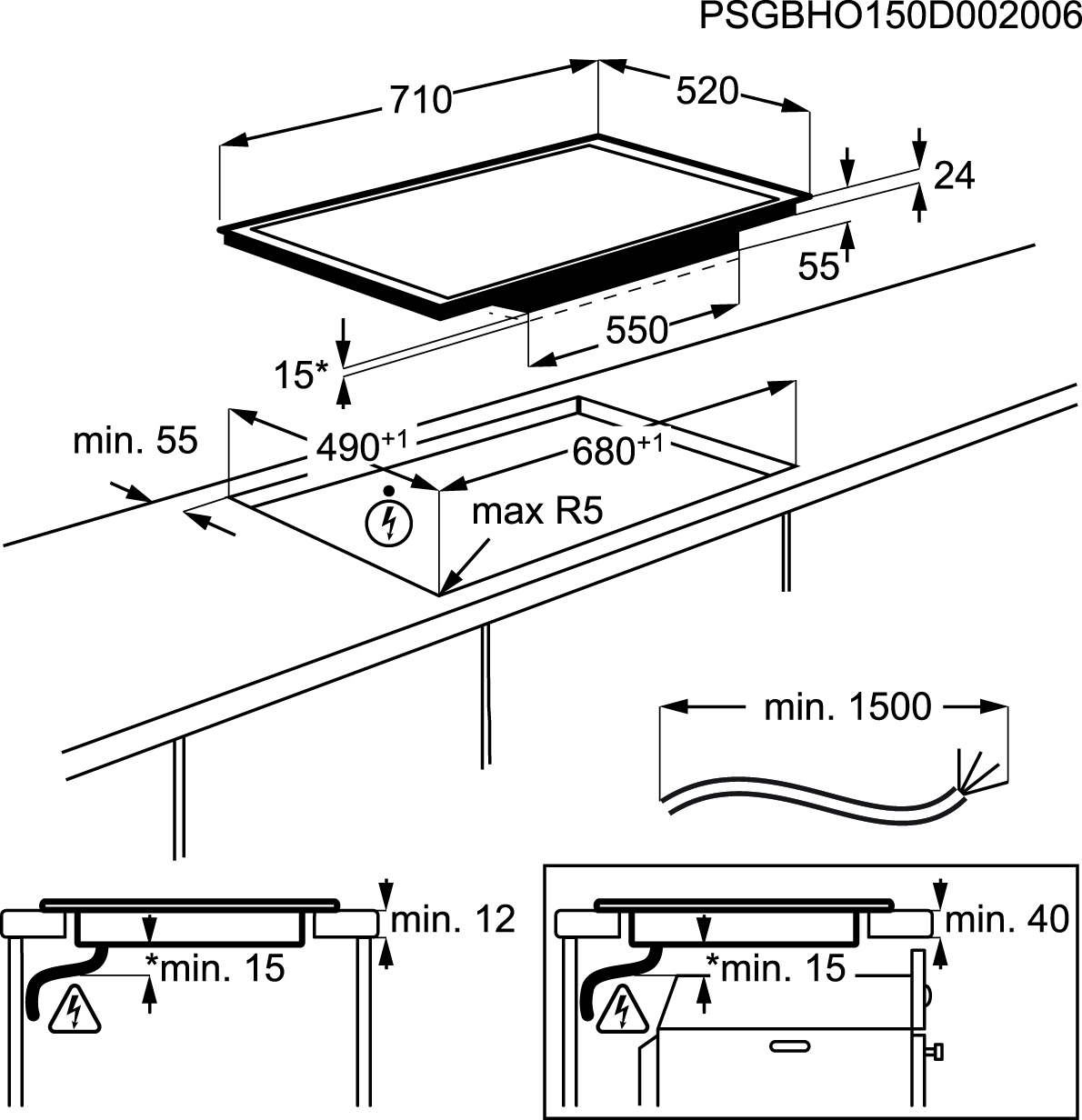 PSGBHO150D002006

710

520

24

55

550

15*

min. 55

$490^{+1}$

$680^{+1}$

max R5

min. 1500

min. 12

*min. 15

min. 40

*min. 15