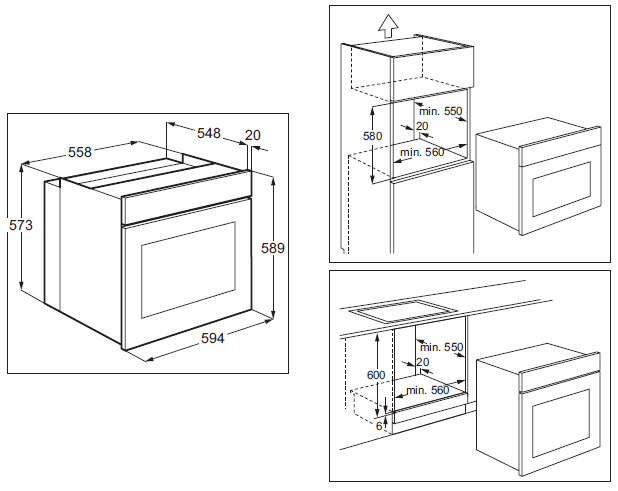 548
20
558
573
589
594

min. 550
20
580
min. 560

min. 550
20
600
min. 560
6