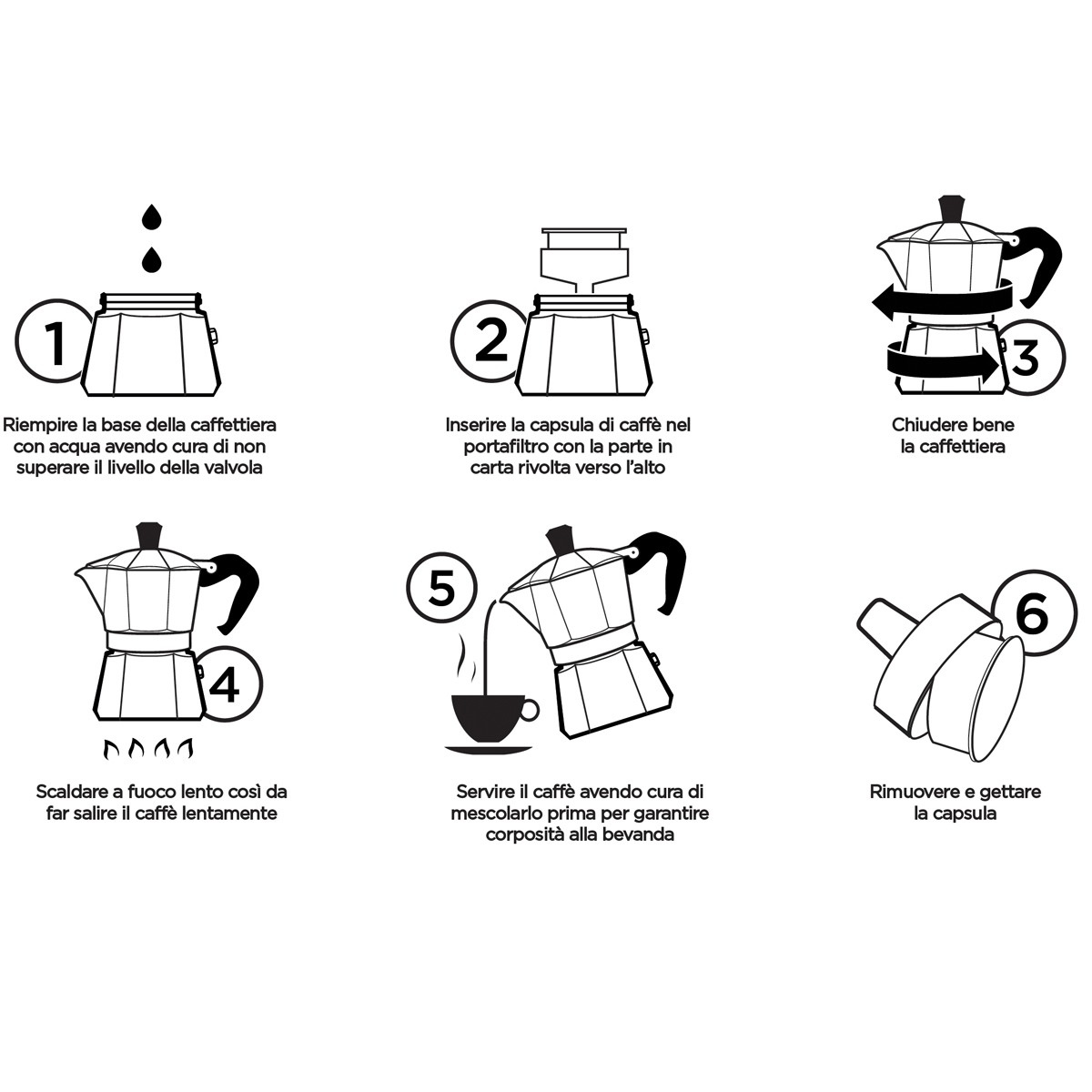 1

Riempire la base della caffettiera con acqua avendo cura di non superare il livello della valvola

2

Inserire la capsula di caffè nel portafiltro con la parte in carta rivolta verso l'alto

3

Chiudere bene la caffettiera

4

Scaldare a fuoco lento così da far salire il caffè lentamente

5

Servire il caffè avendo cura di mescolarlo prima per garantire corposità alla bevanda

6

Rimuovere e gettare la capsula