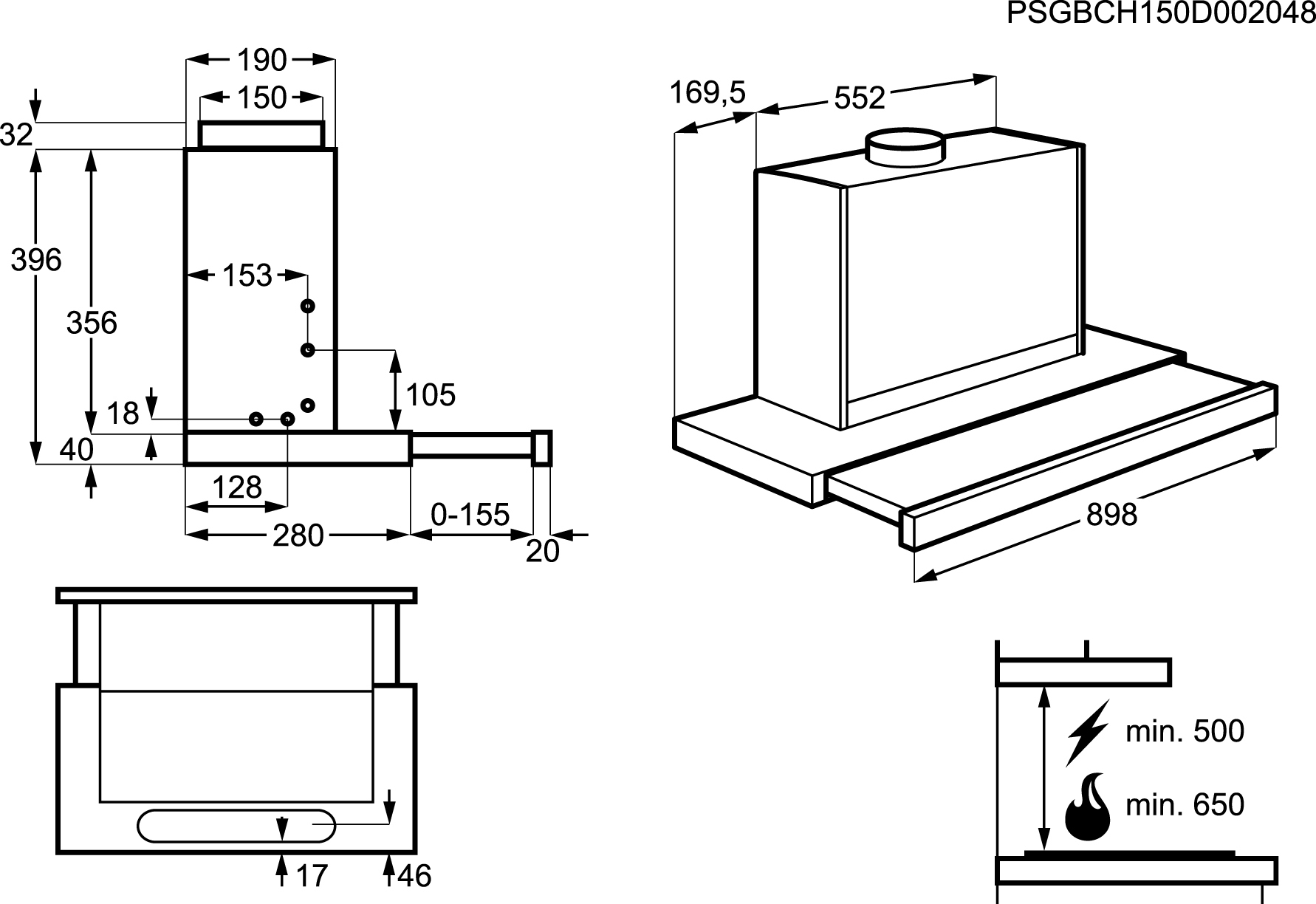 PSGBCH150D002048

190
150
32
396
356
153
105
18
40
128
280
0-155
20

169,5
552
898

17
46

min. 500
min. 650