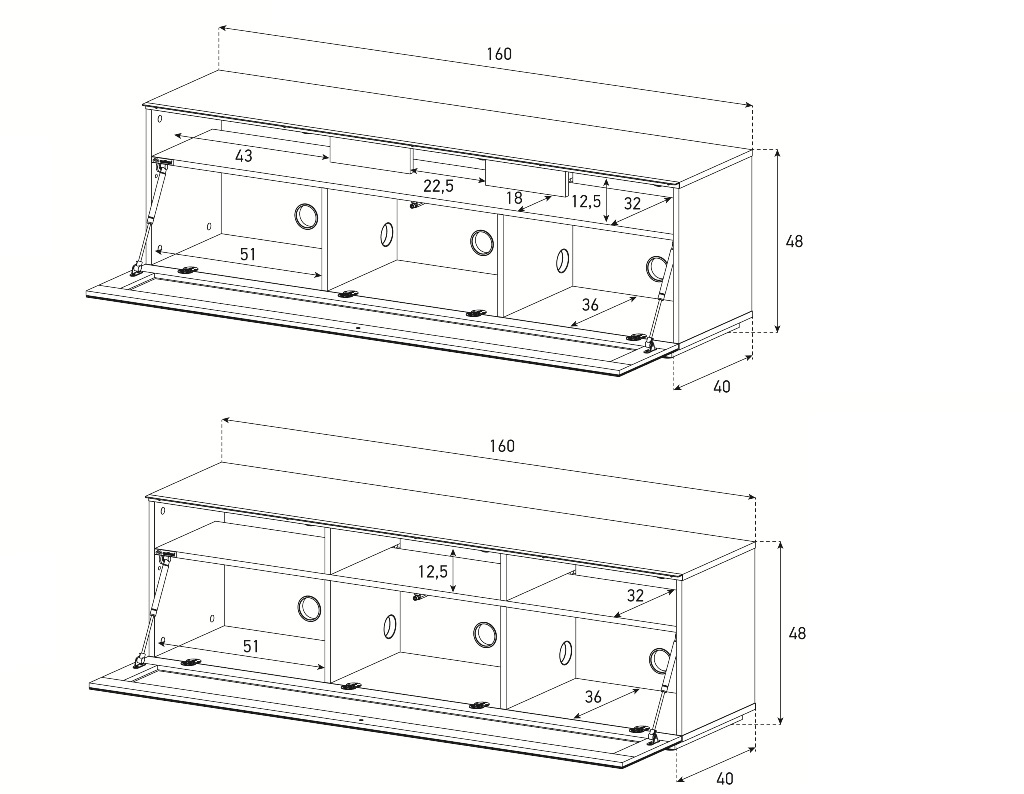 160

43

22,5

18

12,5

32

48

51

36

40

160

12,5

32

48

51

36

40