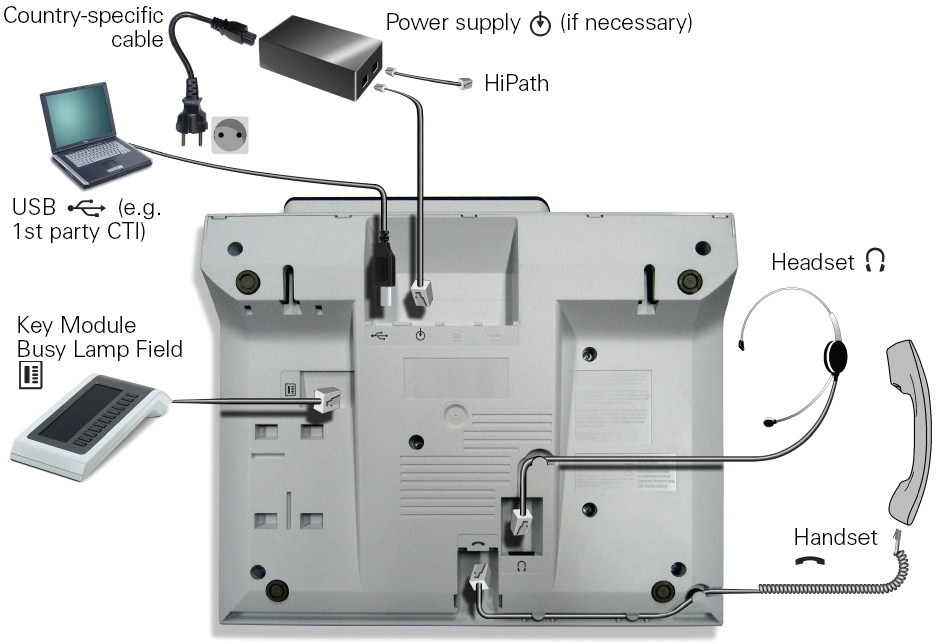 Country-specific cable

Power supply (if necessary)

HiPath

USB (e.g. 1st party CTI)

Headset

Key Module
Busy Lamp Field

Handset