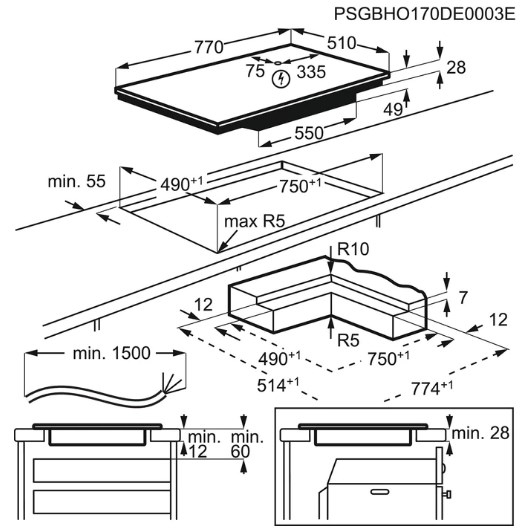 PSGBHO170DE0003E

770
510
75
335
28
49
550

min. 55
$490^{+1}$
$750^{+1}$
max R5

R10
12
7
12
R5
$490^{+1}$
$750^{+1}$
$514^{+1}$
$774^{+1}$

min. 1500

min. 12
min. 60

min. 28