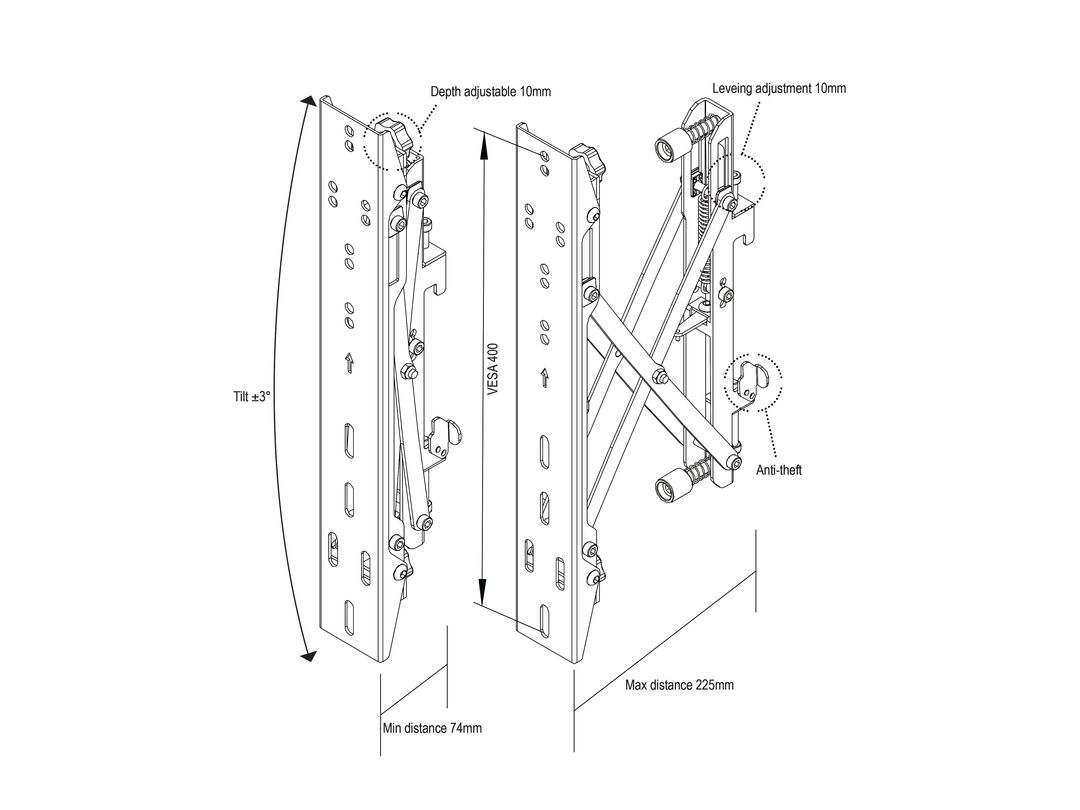 Depth adjustable 10mm

Leveing adjustment 10mm

Tilt ±3°

VESA 400

Anti-theft

Max distance 225mm

Min distance 74mm