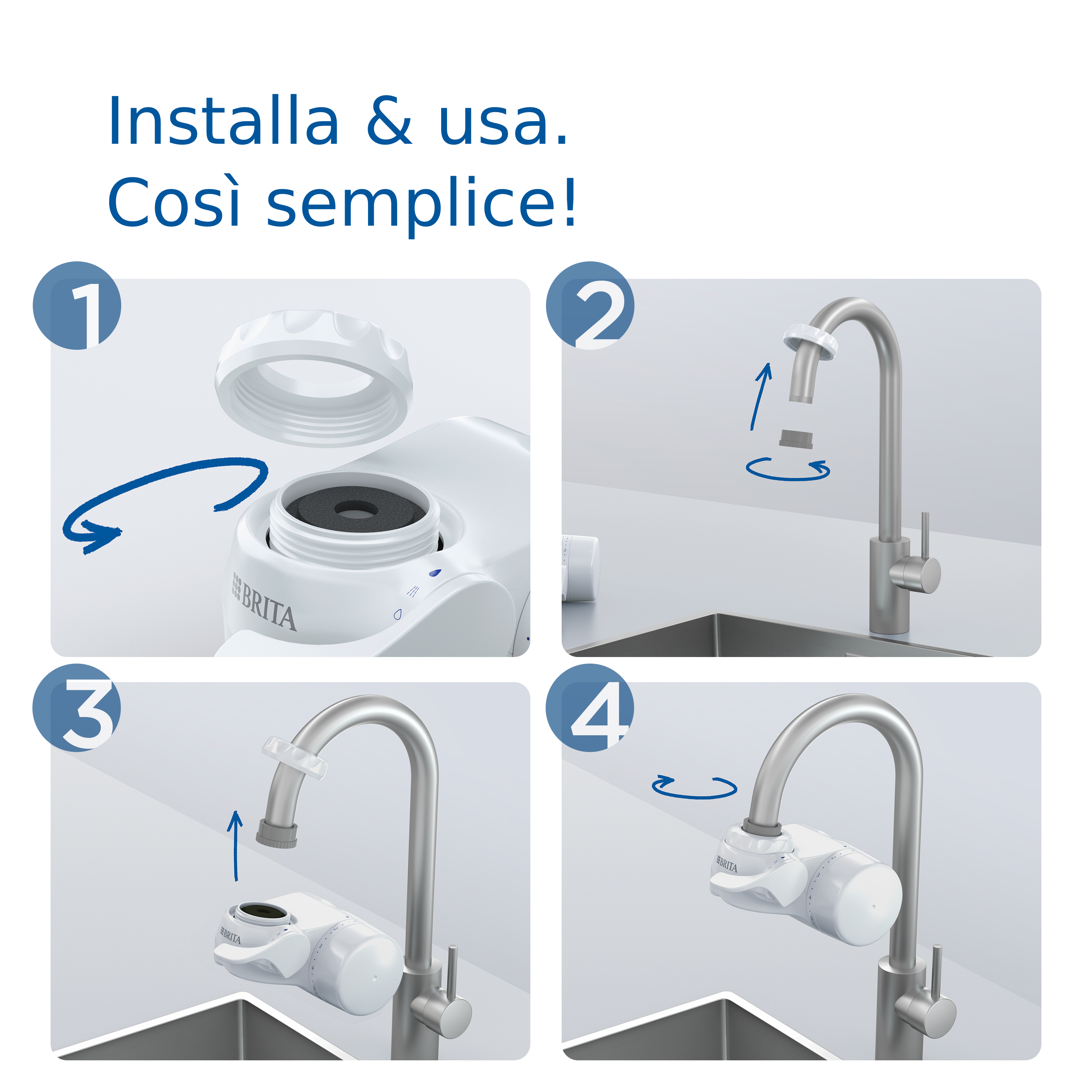 Installa & usa.
Così semplice!

1

BRITA

2

3

BRITA

4

BRITA