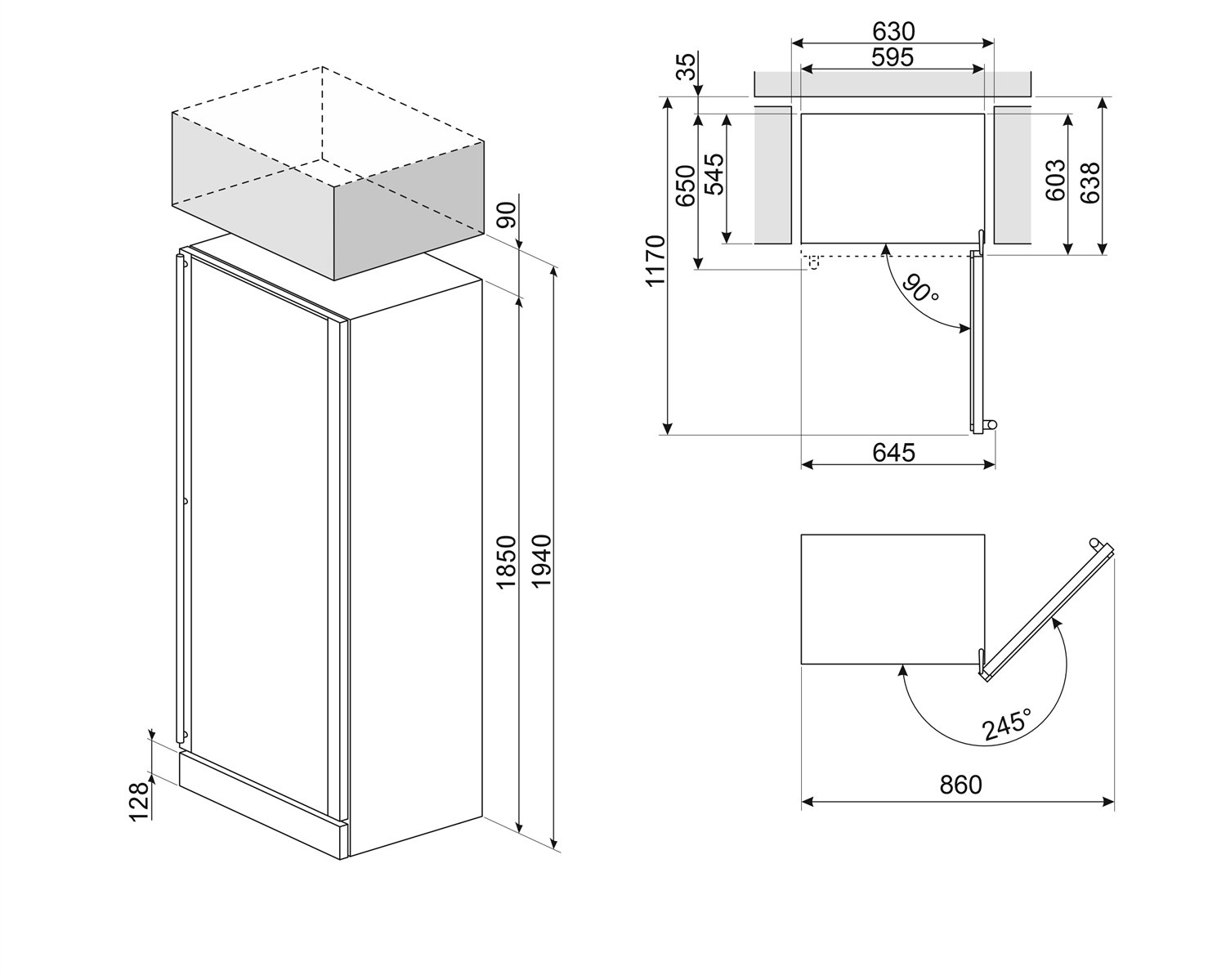 90
1850
1940
128
630
595
35
1170
650
545
603
638
90°
645
245°
860