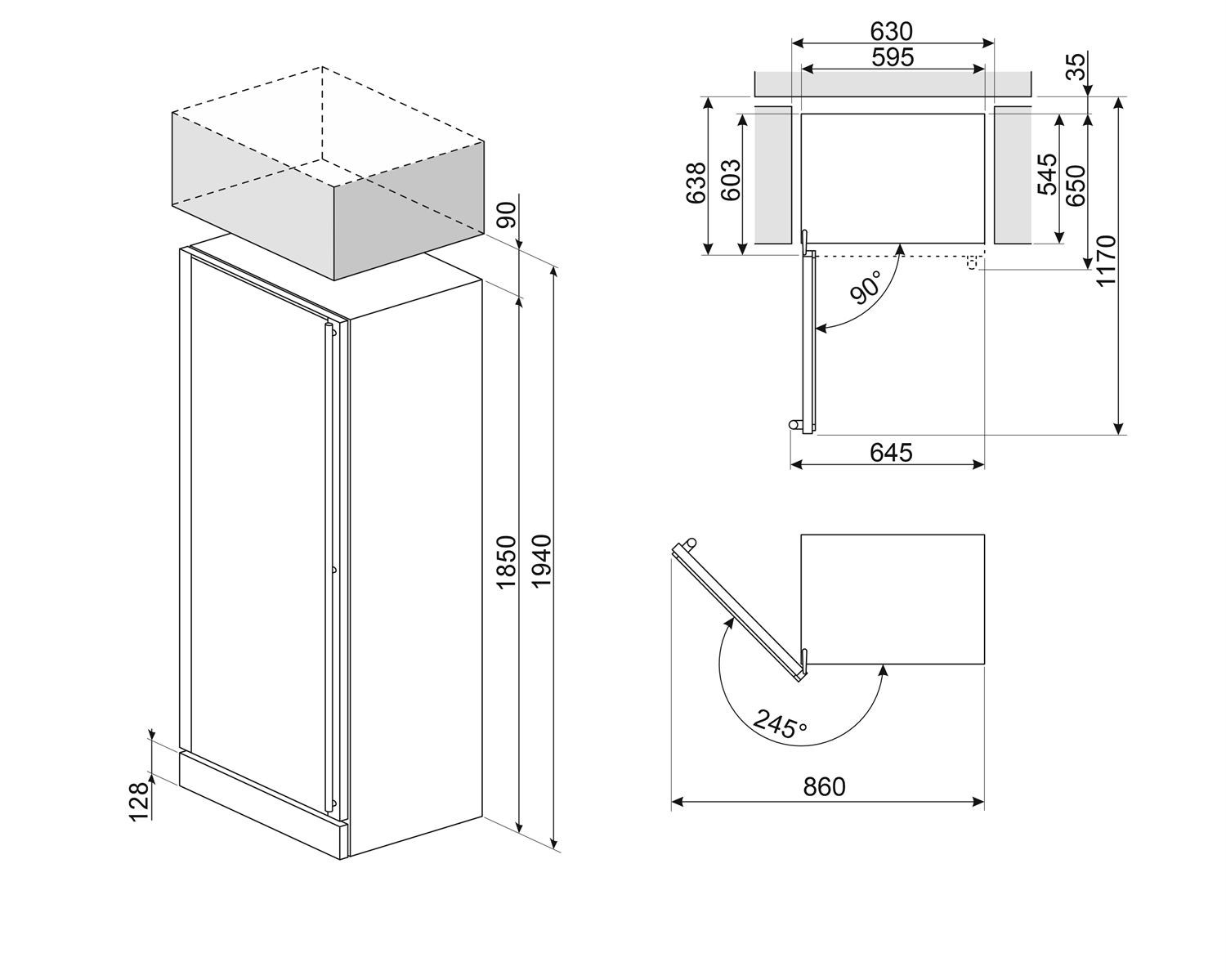 90
1850
1940
128
630
595
35
638
603
545
650
1170
90°
645
245°
860