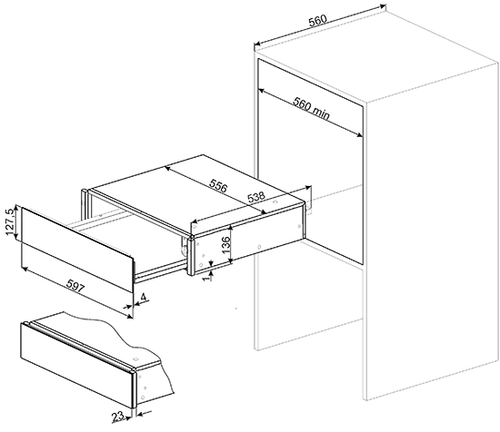 560

560 min

556

538

127.5

136

1

597

4

23