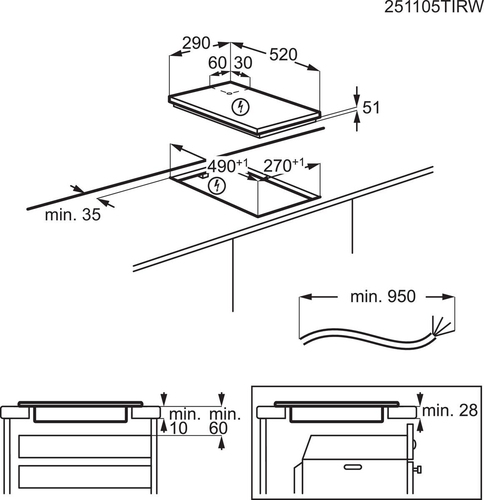 251105TIRW

290
520
60
30
51

$490^{+1}$
$270^{+1}$
min. 35

min. 950

min. 10
min. 60

min. 28