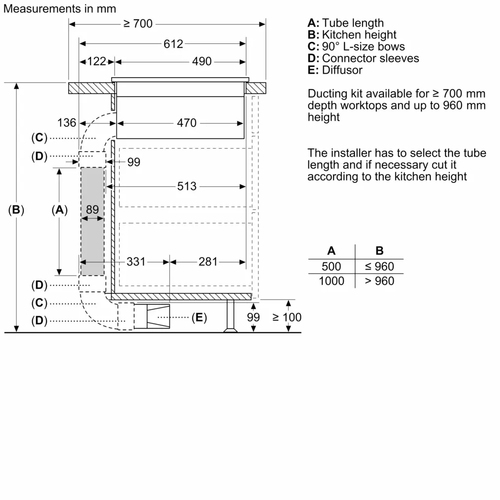 Measurements in mm

≥ 700
612
122
490
136
470
(C)
(D)
99
513
(B)
(A)
89
331
281
(D)
(C)
(D)
(E)
99
≥ 100

A: Tube length
B: Kitchen height
C: 90° L-size bows
D: Connector sleeves
E: Diffusor

Ducting kit available for ≥ 700 mm depth worktops and up to 960 mm height

The installer has to select the tube length and if necessary cut it according to the kitchen height

| A | B |
|---|---|
| 500 | ≤ 960 |
| 1000 | > 960 |