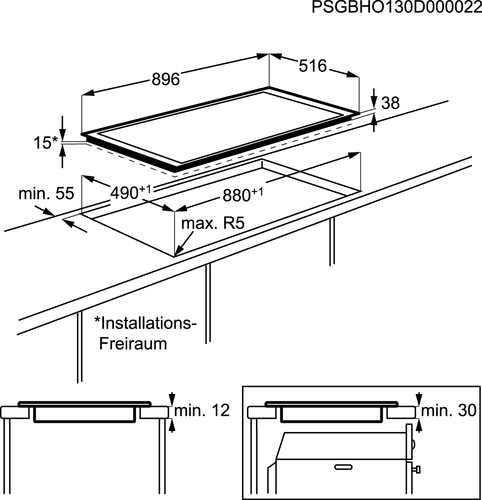 PSGBHO130D000022

896

516

38

15*

min. 55

$490^{+1}$

$880^{+1}$

max. R5

*Installations-Freiraum

min. 12

min. 30