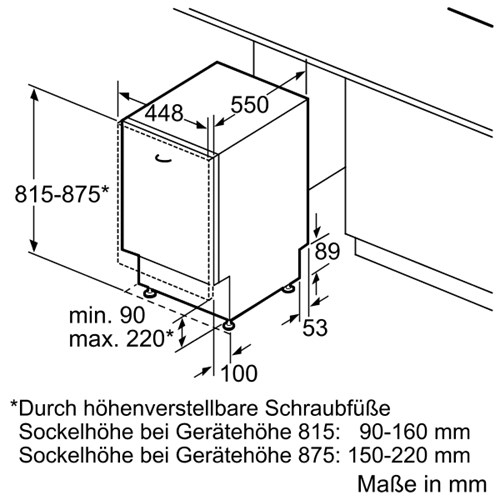 448
550
815-875*
89
53
min. 90
max. 220*
100

*Durch höhenverstellbare Schraubfüße
Sockelhöhe bei Gerätehöhe 815: 90-160 mm
Sockelhöhe bei Gerätehöhe 875: 150-220 mm

Maße in mm