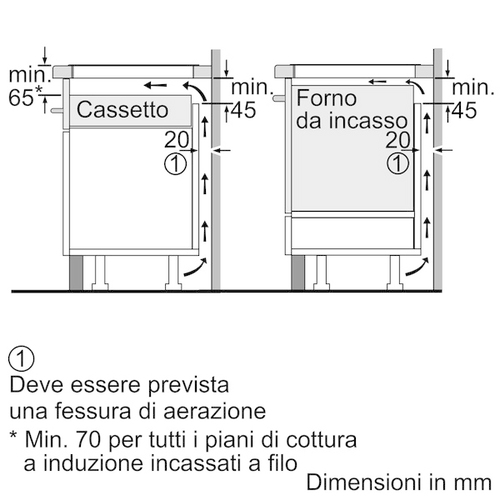 min.
65*
Cassetto
min.
45
20
①

Forno
da incasso
min.
45
20
①

①
Deve essere prevista una fessura di aerazione
* Min. 70 per tutti i piani di cottura a induzione incassati a filo
Dimensioni in mm