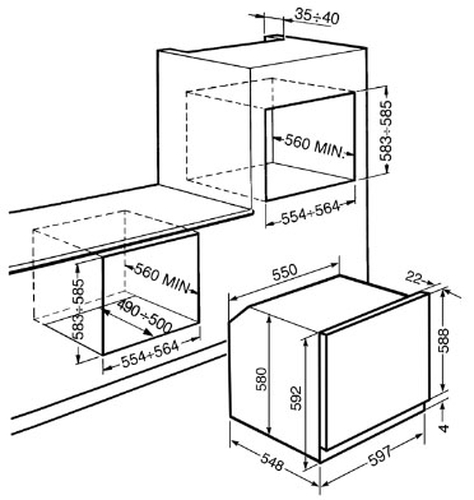 35÷40

583÷585

560 MIN.

554÷564

560 MIN

583÷585

490÷500

554÷564

550

22

588

580

592

4

548

597