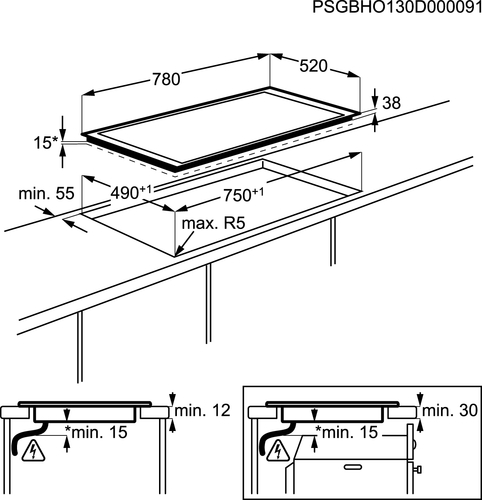 PSGBHO130D000091

780
520
38
15*
min. 55
$490^{+1}$
$750^{+1}$
max. R5

min. 12
*min. 15

min. 30
*min. 15