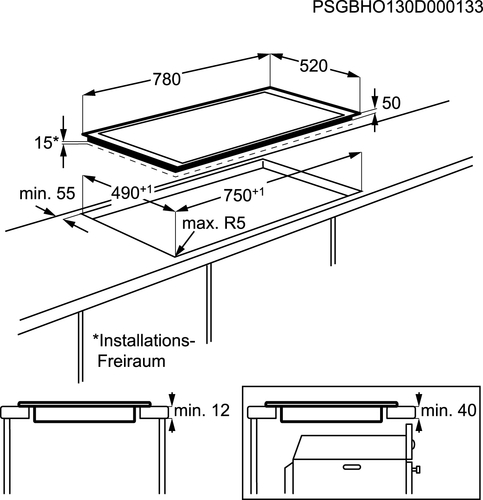 PSGBHO130D000133

780

520

50

15*

min. 55

$490^{+1}$

$750^{+1}$

max. R5

*Installations-Freiraum

min. 12

min. 40