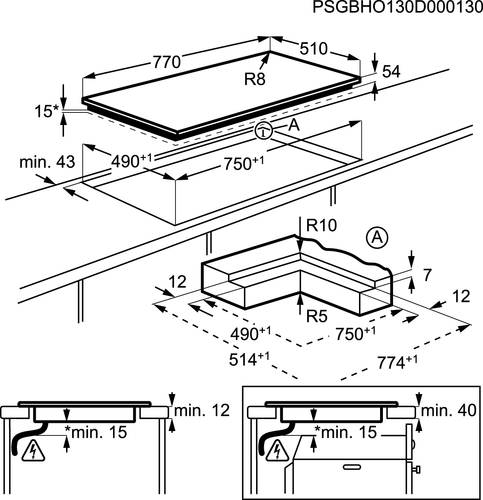 PSGBHO130D000130

770
510
R8
54
15*
A
min. 43
$490^{+1}$
$750^{+1}$

R10
A
7
12
12
R5
$490^{+1}$
$750^{+1}$
$514^{+1}$
$774^{+1}$

min. 12
*min. 15

min. 40
*min. 15