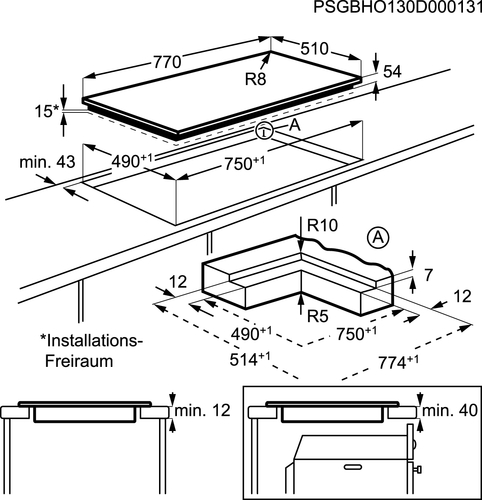 PSGBHO130D000131

770
510
R8
54
15*
A
min. 43
$490^{+1}$
$750^{+1}$
R10
A
7
12
12
R5
$490^{+1}$
$750^{+1}$
$514^{+1}$
$774^{+1}$

*Installations-Freiraum

min. 12

min. 40