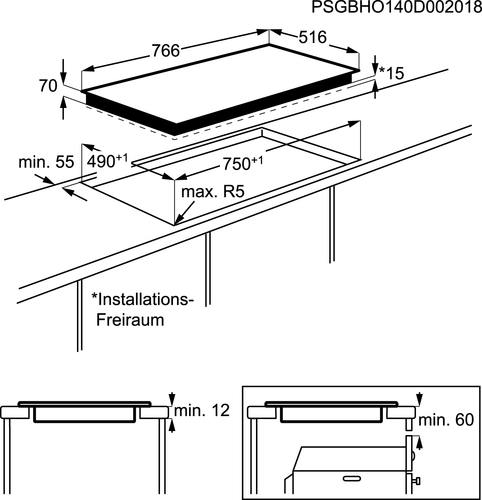 PSGBHO140D002018

766

516

70

*15

min. 55

$490^{+1}$

$750^{+1}$

max. R5

*Installations-Freiraum

min. 12

min. 60