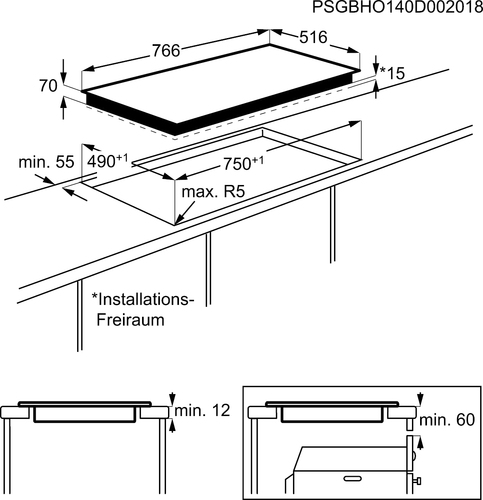 PSGBHO140D002018

766

516

70

*15

min. 55

$490^{+1}$

$750^{+1}$

max. R5

*Installations-Freiraum

min. 12

min. 60