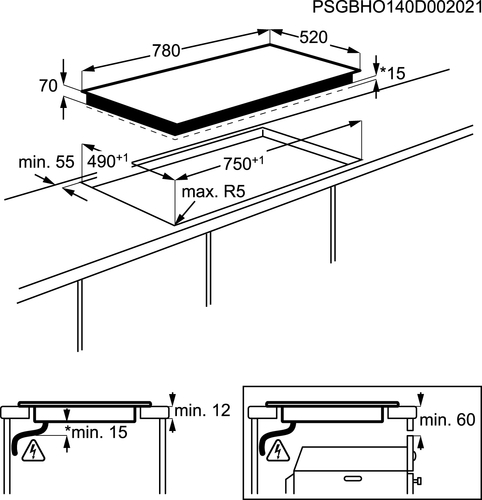 PSGBHO140D002021

780

520

70

*15

min. 55

$490^{+1}$

$750^{+1}$

max. R5

min. 12

*min. 15

min. 60