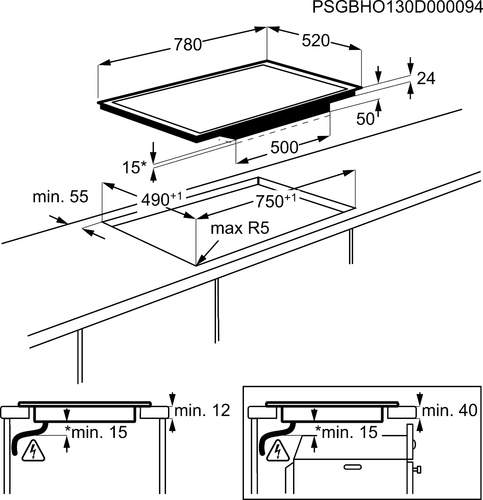 PSGBHO130D000094

780
520
24
50
500
15*
min. 55
$490^{+1}$
$750^{+1}$
max R5

min. 12
*min. 15

min. 40
*min. 15