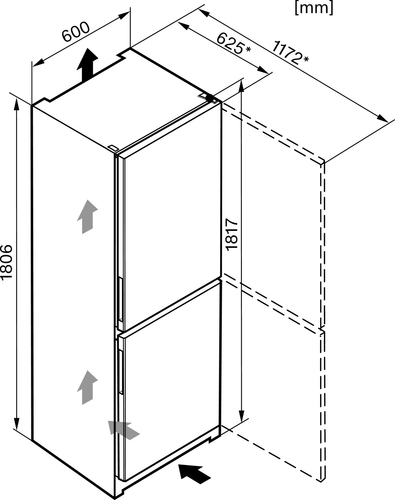 [mm]

600

625*

1172*

1806

1817