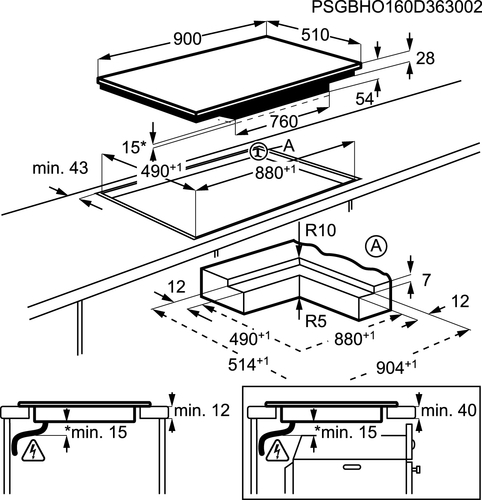 PSGBHO160D363002

900
510
28
54
760
15*
A
min. 43
$490^{+1}$
$880^{+1}$
R10
A
7
12
12
R5
$490^{+1}$
$880^{+1}$
$514^{+1}$
$904^{+1}$

min. 12
*min. 15

min. 40
*min. 15