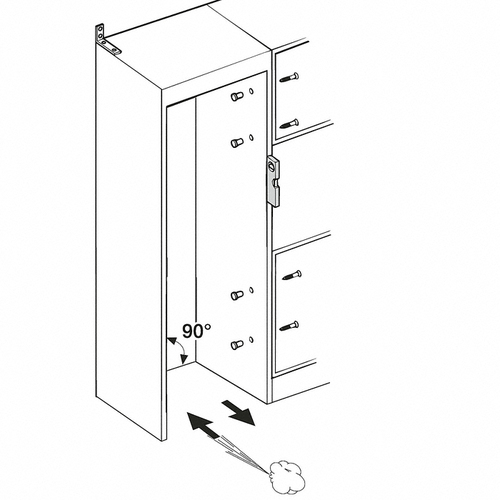 90°