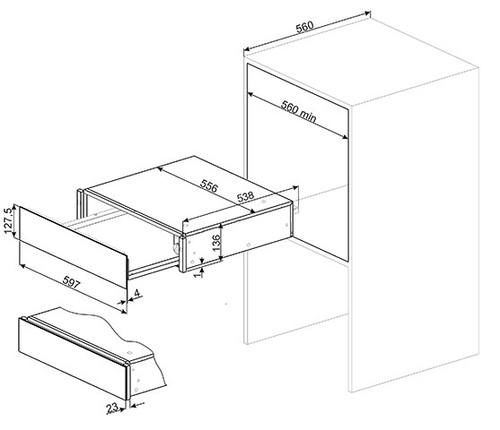 560

560 min

556

538

127.5

136

1

597

4

23