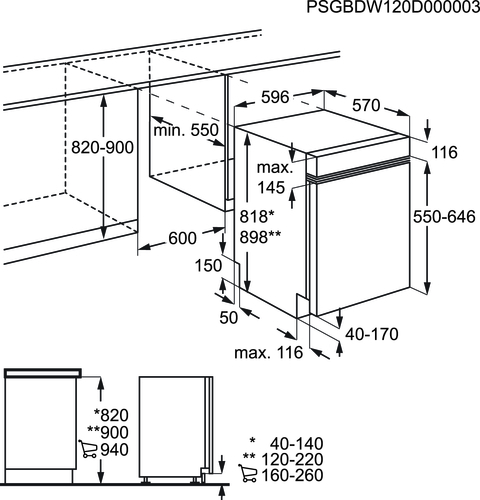 PSGBDW120D000003

596
570
min. 550
820-900
116
max.
145
818*
898**
550-646
600
150
50
40-170
max. 116

*820
**900
940

* 40-140
** 120-220
160-260