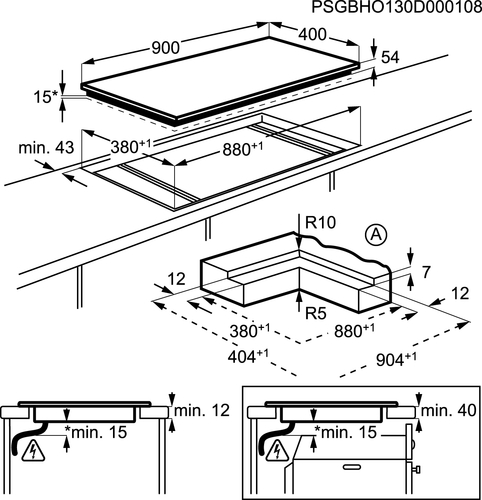 PSGBHO130D000108

900
400
54
15*
min. 43
$380^{+1}$
$880^{+1}$

R10
A
7
12
12
R5
$380^{+1}$
$880^{+1}$
$404^{+1}$
$904^{+1}$

min. 12
*min. 15

min. 40
*min. 15