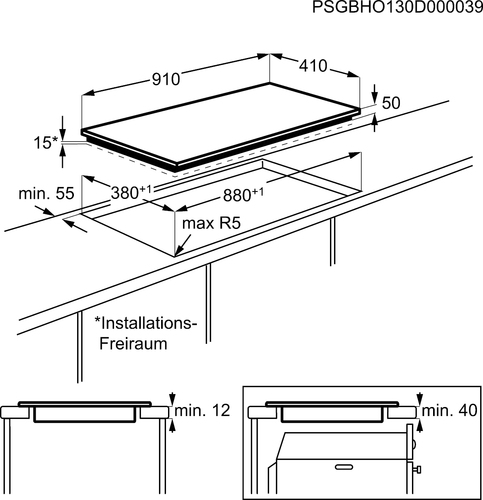 PSGBHO130D000039

910

410

50

15*

min. 55

$380^{+1}$

$880^{+1}$

max R5

*Installations-Freiraum

min. 12

min. 40