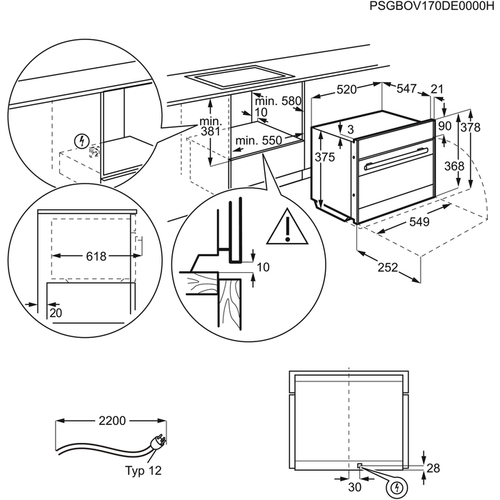 PSGBOV170DE0000H

min. 381

min. 580

10

min. 550

520

547

21

3

90

378

375

368

549

252

618

20

10

2200

Typ 12

28

30