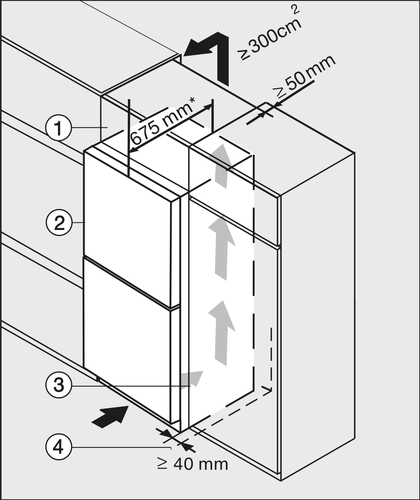 $\geq 300cm^2$

$\geq 50$ mm

675 mm*

1

2

3

4

$\geq 40$ mm