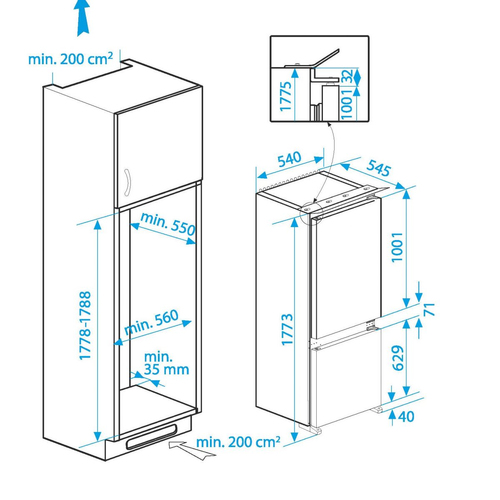 min. 200 cm²

min. 550

1778-1788

min. 560

min. 35 mm

min. 200 cm²

1775

32

1001

540

545

1001

71

1773

629

40