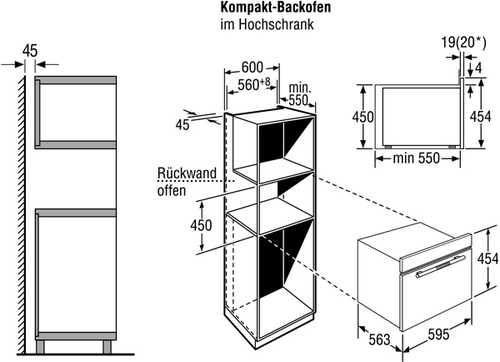 Kompakt-Backofen
im Hochschrank

45

600
$560^{+8}$
min.
550
45

Rückwand
offen

450

19(20*)
4
450
454
min 550

454
563
595