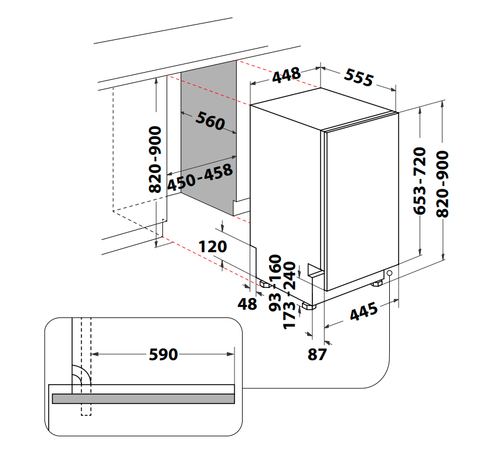 448
555
560
820-900
450-458
653-720
820-900
120
160
240
48
93
173
445
87
590